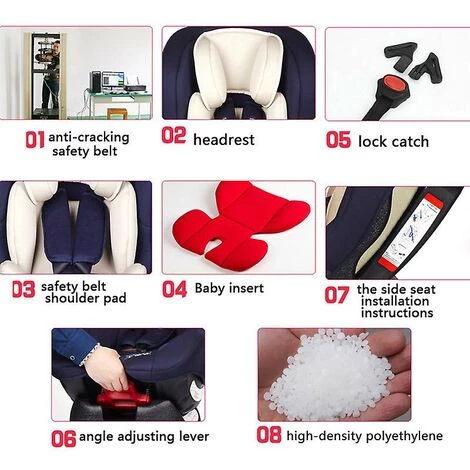 01 anti-cracking safety belt

02 headrest

05 lock catch

03 safety belt shoulder pad

04 Baby insert

07 the side seat installation instructions

06 angle adjusting lever

08 high-density polyethylene