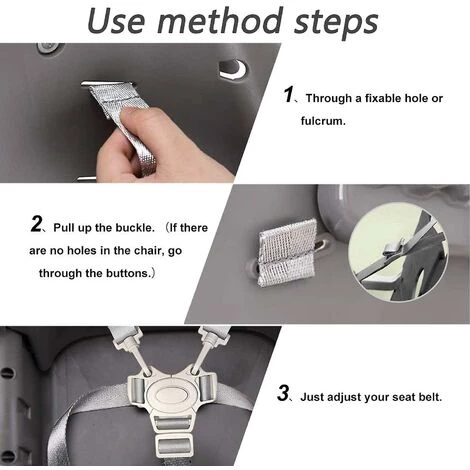 Use method steps

1、Through a fixable hole or fulcrum.

2、Pull up the buckle. （If there are no holes in the chair, go through the buttons.）

3、Just adjust your seat belt.