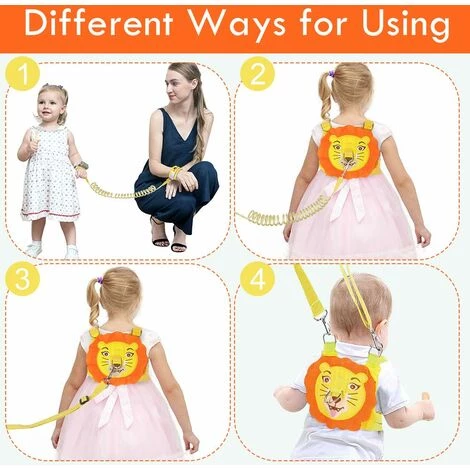 Different Ways for Using

1

2

3

4