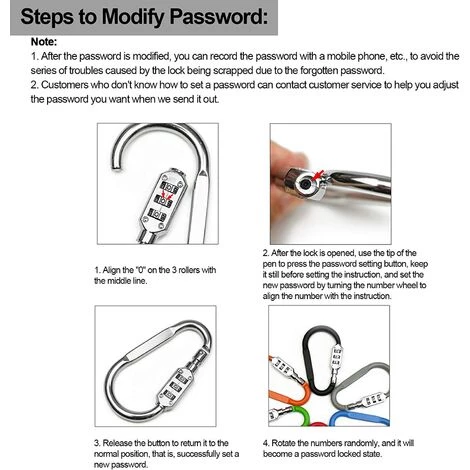 Steps to Modify Password:

Note:
1. After the password is modified, you can record the password with a mobile phone, etc., to avoid the series of troubles caused by the lock being scrapped due to the forgotten password.
2. Customers who don't know how to set a password can contact customer service to help you adjust the password you want when we send it out.

1. Align the "0" on the 3 rollers with the middle line.

2. After the lock is opened, use the tip of the pen to press the password setting button, keep it still before setting the instruction, and set the new password by turning the number wheel to align the number with the instruction.

3. Release the button to return it to the normal position, that is, successfully set a new password.

4. Rotate the numbers randomly, and it will become a password locked state.