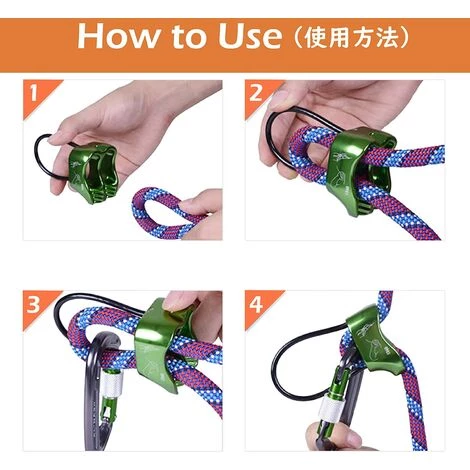 How to Use（使用方法）

1

2

3

4