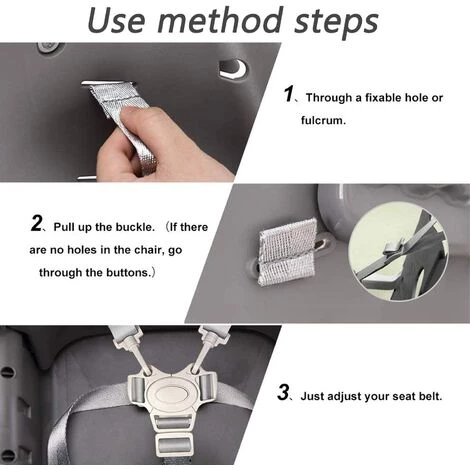 Use method steps

1、Through a fixable hole or fulcrum.

2、Pull up the buckle. （If there are no holes in the chair, go through the buttons.）

3、Just adjust your seat belt.