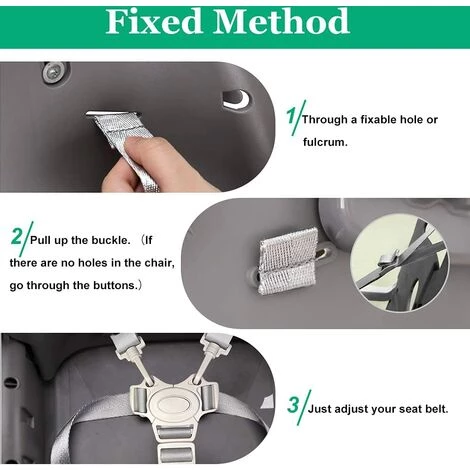 Fixed Method

1/ Through a fixable hole or fulcrum.

2/ Pull up the buckle. （If there are no holes in the chair, go through the buttons.）

3/ Just adjust your seat belt.