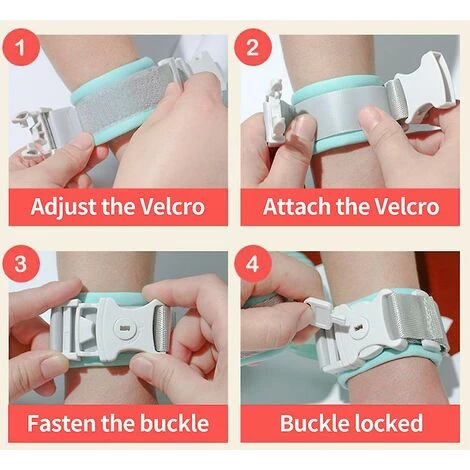 1

Adjust the Velcro

2

Attach the Velcro

3

Fasten the buckle

4

Buckle locked