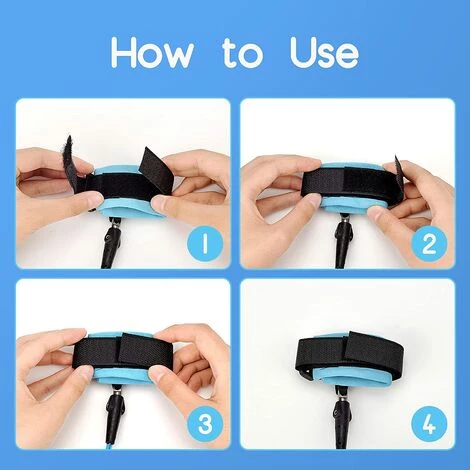 How to Use

1

2

3

4