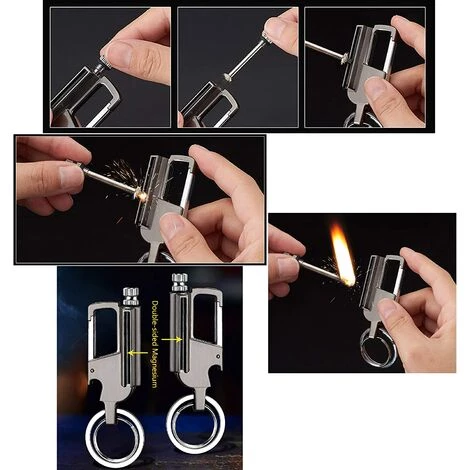 Double-sided Magnesium