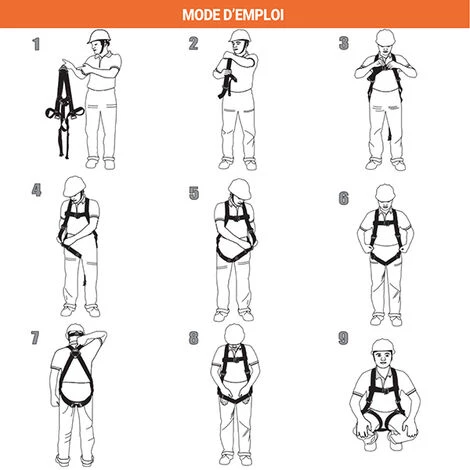 MODE D'EMPLOI

1

2

3

4

5

6

7

8

9