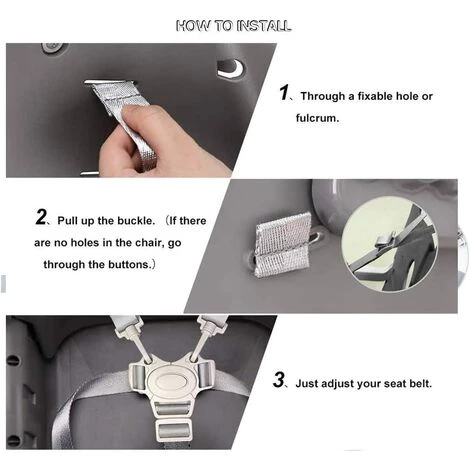 HOW TO INSTALL

1、Through a fixable hole or fulcrum.

2、Pull up the buckle. （If there are no holes in the chair, go through the buttons.）

3、Just adjust your seat belt.