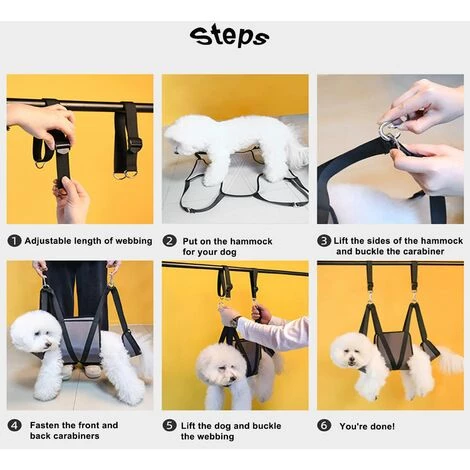 Steps

1 Adjustable length of webbing

2 Put on the hammock for your dog

3 Lift the sides of the hammock and buckle the carabiner

4 Fasten the front and back carabiners

5 Lift the dog and buckle the webbing

6 You're done!