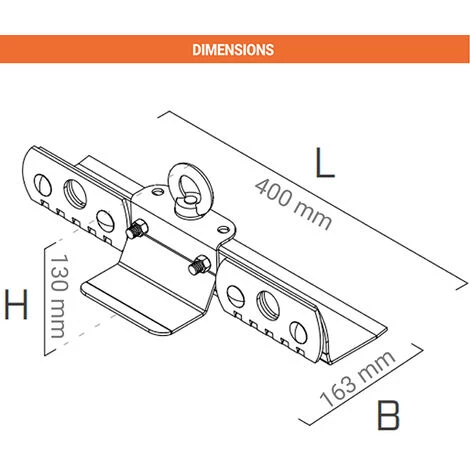 DIMENSIONS

L

400 mm

H

130 mm

163 mm

B