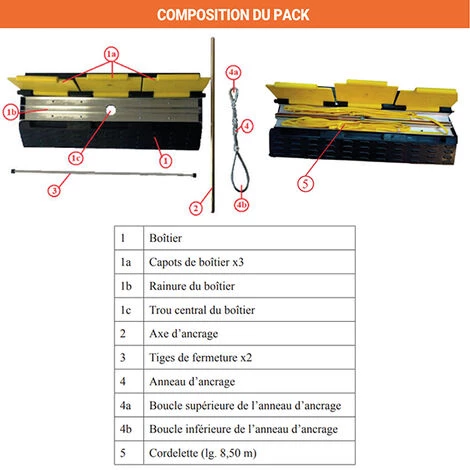 COMPOSITION DU PACK

1a
1b
1c
1
3
2
4a
4
4b
5

| 1 | Boîtier |
|---|---|
| 1a | Capots de boîtier x3 |
| 1b | Rainure du boîtier |
| 1c | Trou central du boîtier |
| 2 | Axe d'ancrage |
| 3 | Tiges de fermeture x2 |
| 4 | Anneau d'ancrage |
| 4a | Boucle supérieure de l'anneau d'ancrage |
| 4b | Boucle inférieure de l'anneau d'ancrage |
| 5 | Cordelette (lg. 8,50 m) |