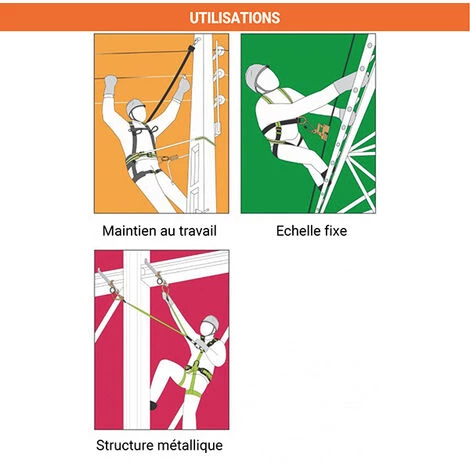 UTILISATIONS

Maintien au travail

Echelle fixe

Structure métallique