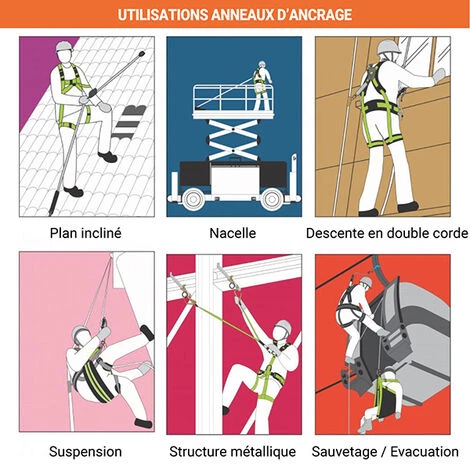 UTILISATIONS ANNEAUX D'ANCRAGE

Plan incliné

Nacelle

Descente en double corde

Suspension

Structure métallique

Sauvetage / Evacuation