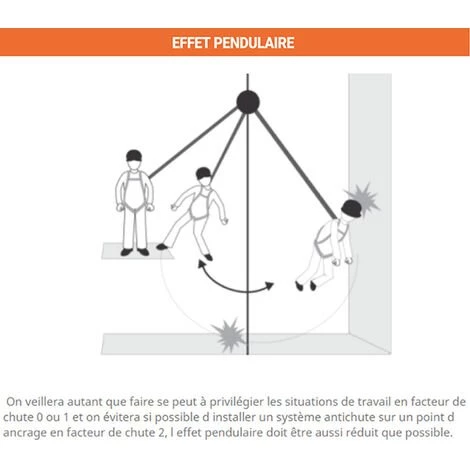 EFFET PENDULAIRE

On veillera autant que faire se peut à privilégier les situations de travail en facteur de chute 0 ou 1 et on évitera si possible d installer un système antichute sur un point d ancrage en facteur de chute 2, l effet pendulaire doit être aussi réduit que possible.