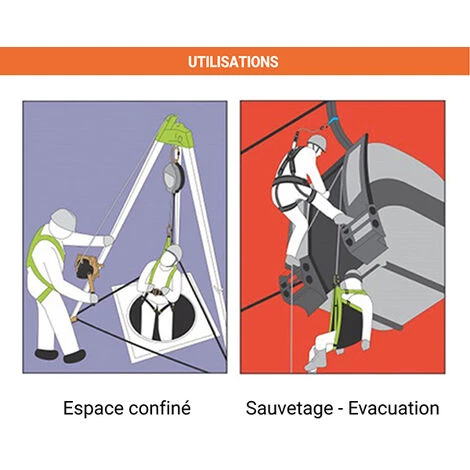 UTILISATIONS

Espace confiné

Sauvetage - Evacuation