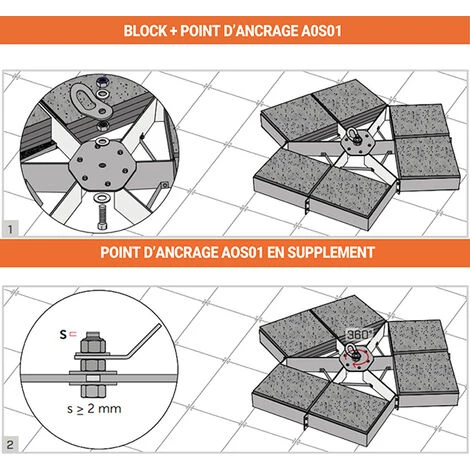 BLOCK + POINT D'ANCRAGE A0S01

1

POINT D'ANCRAGE AOS01 EN SUPPLEMENT

S

$s \geq 2$ mm

360°

2