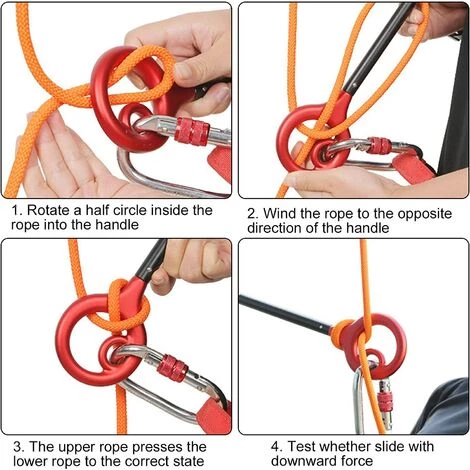 1. Rotate a half circle inside the rope into the handle

2. Wind the rope to the opposite direction of the handle

3. The upper rope presses the lower rope to the correct state

4. Test whether slide with downward force