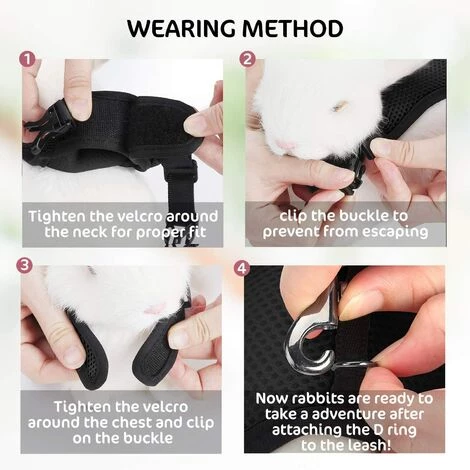 WEARING METHOD

1

Tighten the velcro around the neck for proper fit

2

clip the buckle to prevent from escaping

3

Tighten the velcro around the chest and clip on the buckle

4

Now rabbits are ready to take a adventure after attaching the D ring to the leash!