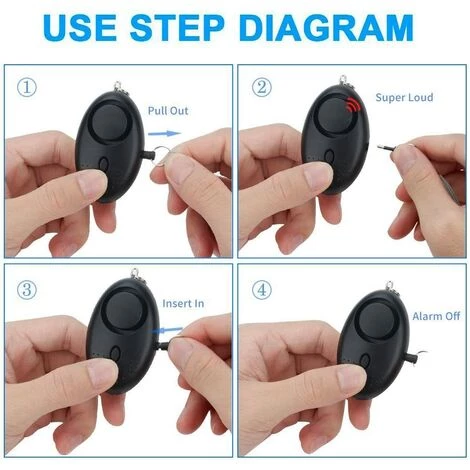 USE STEP DIAGRAM

①
Pull Out

②
Super Loud

③
Insert In

④
Alarm Off