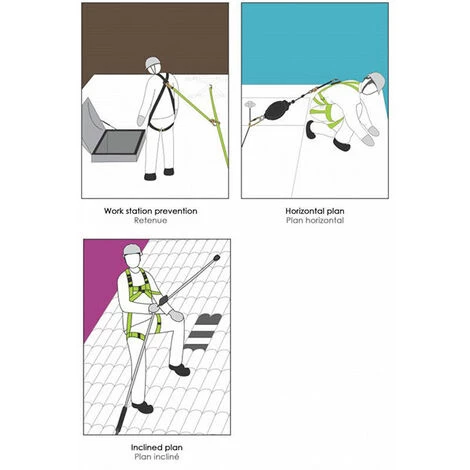 Work station prevention
Retenue

Horizontal plan
Plan horizontal

Inclined plan
Plan incliné