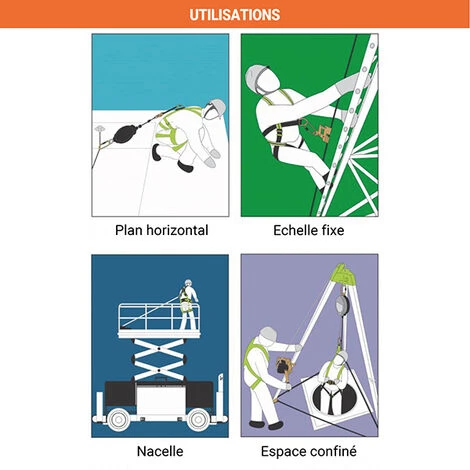 UTILISATIONS

Plan horizontal

Echelle fixe

Nacelle

Espace confiné