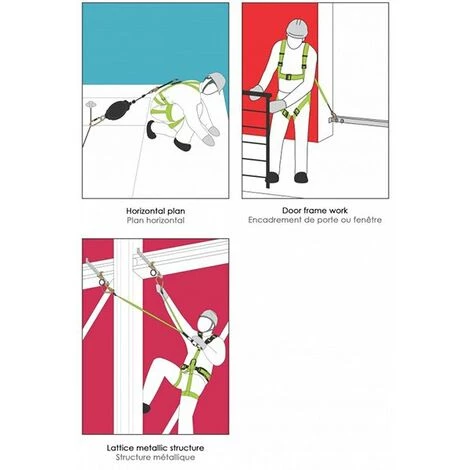 Horizontal plan
Plan horizontal

Door frame work
Encadrement de porte ou fenêtre

Lattice metallic structure
Structure métallique