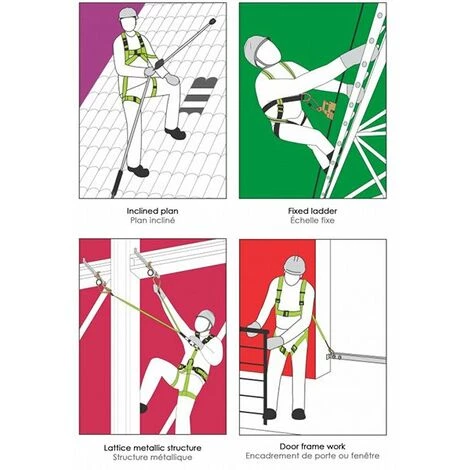 Inclined plan
Plan incliné

Fixed ladder
Échelle fixe

Lattice metallic structure
Structure métallique

Door frame work
Encadrement de porte ou fenêtre