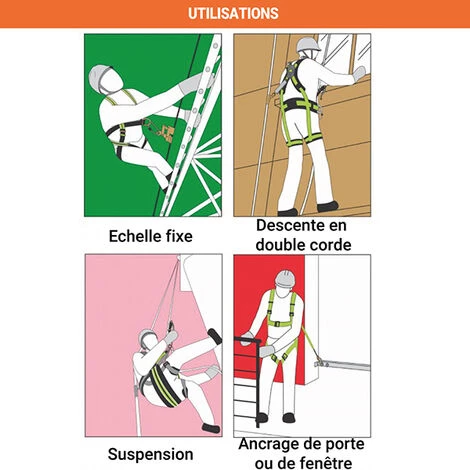 UTILISATIONS

Echelle fixe

Descente en double corde

Suspension

Ancrage de porte ou de fenêtre