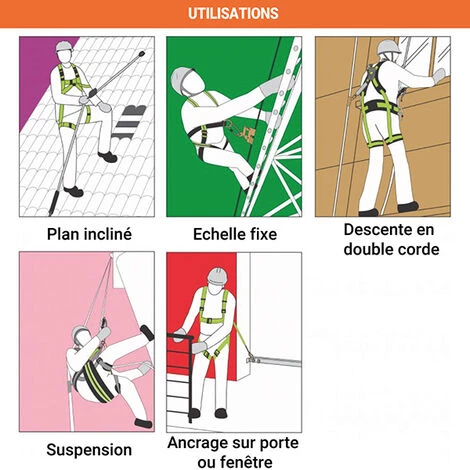 UTILISATIONS

Plan incliné

Echelle fixe

Descente en double corde

Suspension

Ancrage sur porte ou fenêtre