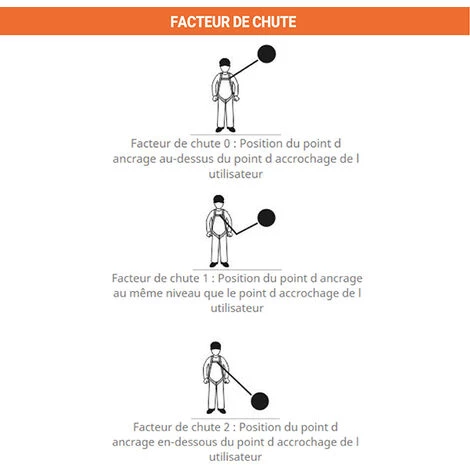 FACTEUR DE CHUTE

Facteur de chute 0 : Position du point d ancrage au-dessus du point d accrochage de l utilisateur

Facteur de chute 1 : Position du point d ancrage au même niveau que le point d accrochage de l utilisateur

Facteur de chute 2 : Position du point d ancrage en-dessous du point d accrochage de l utilisateur