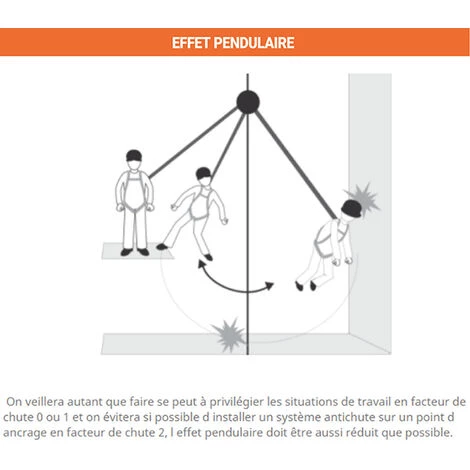 EFFET PENDULAIRE

On veillera autant que faire se peut à privilégier les situations de travail en facteur de chute 0 ou 1 et on évitera si possible d installer un système antichute sur un point d ancrage en facteur de chute 2, l effet pendulaire doit être aussi réduit que possible.