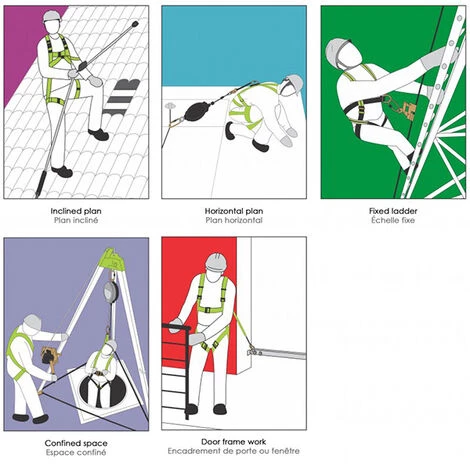 Inclined plan
Plan incliné

Horizontal plan
Plan horizontal

Fixed ladder
Échelle fixe

Confined space
Espace confiné

Door frame work
Encadrement de porte ou fenêtre